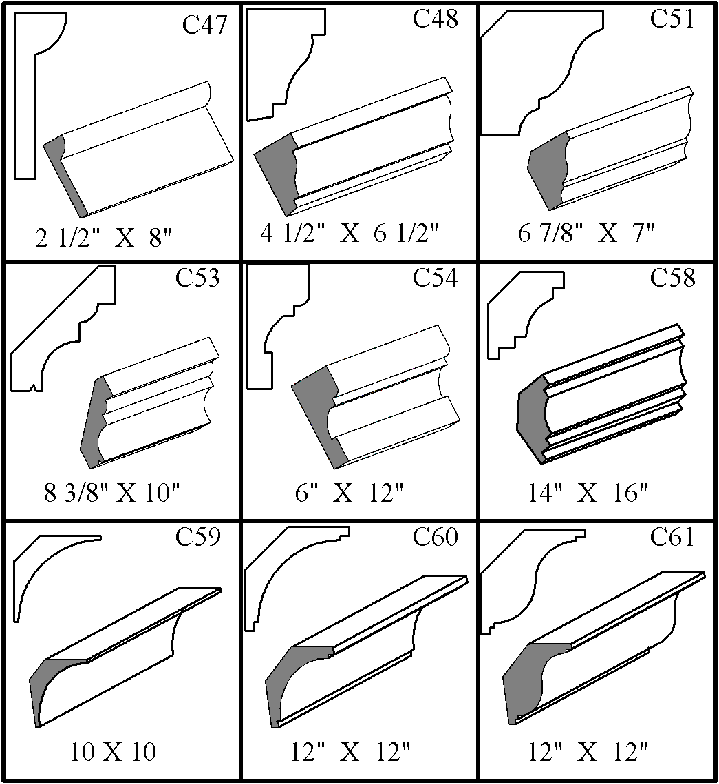 C47

2 1/2" X 8"

C48

4 1/2" X 6 1/2"

C51

6 7/8" X 7"

C53

8 3/8" X 10"

C54

6" X 12"

C58

14" X 16"

C59

10 X 10

C60

12" X 12"

C61

12" X 12"