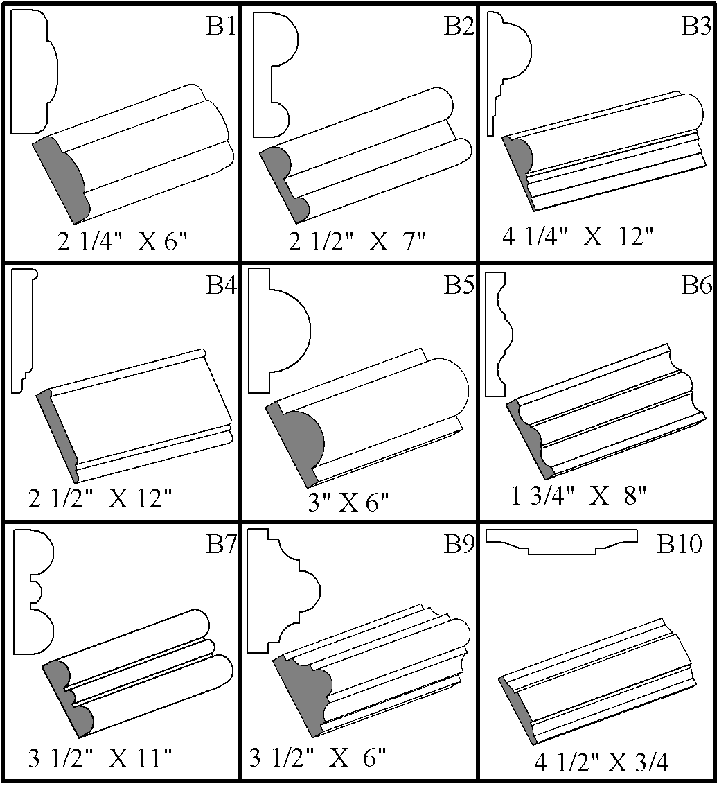 B1
2 1/4" X 6"

B2
2 1/2" X 7"

B3
4 1/4" X 12"

B4
2 1/2" X 12"

B5
3" X 6"

B6
1 3/4" X 8"

B7
3 1/2" X 11"

B9
3 1/2" X 6"

B10
4 1/2" X 3/4