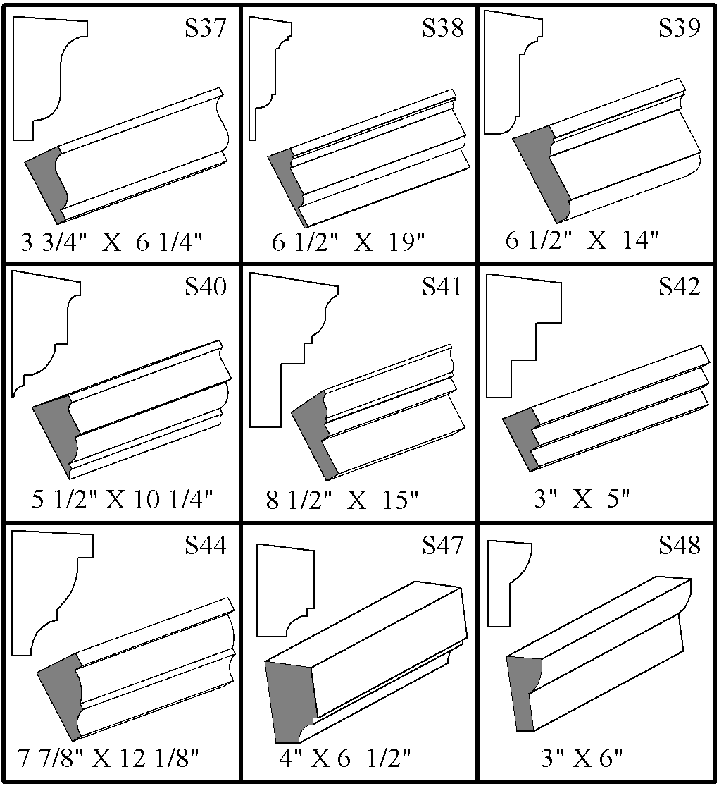 S37
3 3/4" X 6 1/4"

S38
6 1/2" X 19"

S39
6 1/2" X 14"

S40
5 1/2" X 10 1/4"

S41
8 1/2" X 15"

S42
3" X 5"

S44
7 7/8" X 12 1/8"

S47
4" X 6 1/2"

S48
3" X 6"