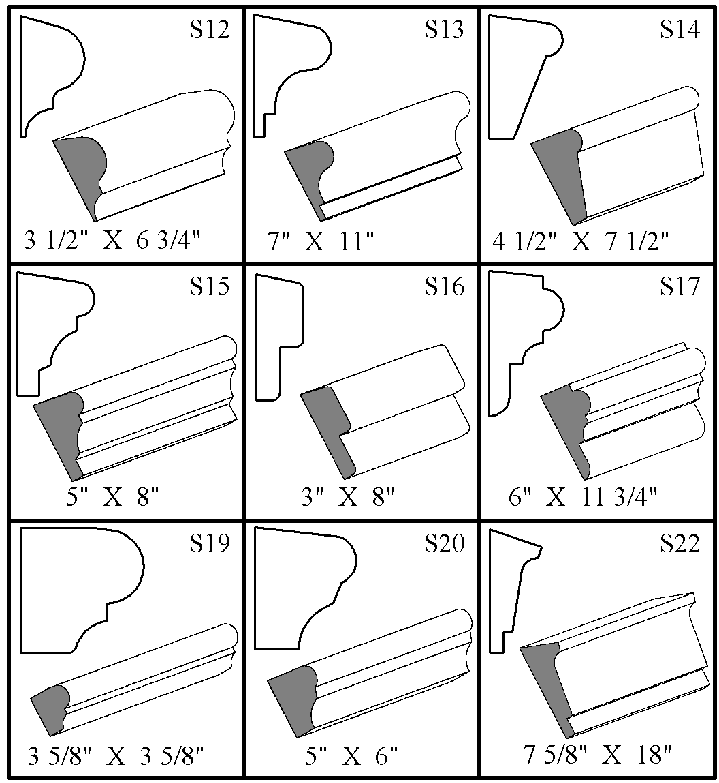 S12
3 1/2" X 6 3/4"

S13
7" X 11"

S14
4 1/2" X 7 1/2"

S15
5" X 8"

S16
3" X 8"

S17
6" X 11 3/4"

S19
3 5/8" X 3 5/8"

S20
5" X 6"

S22
7 5/8" X 18"